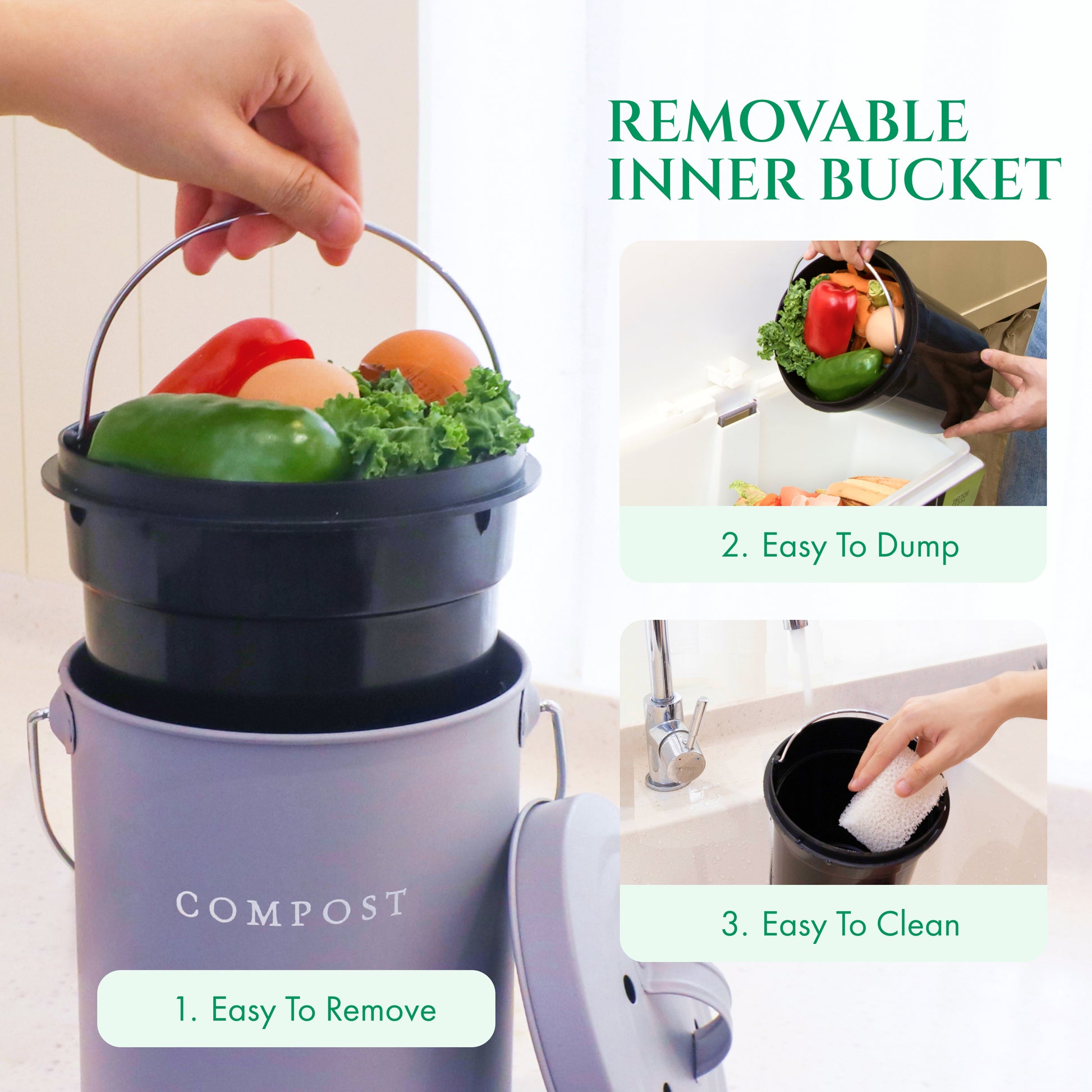 REMOVABLE INNER BUCKET

2. Easy To Dump

3. Easy To Clean

COMPOST

1. Easy To Remove