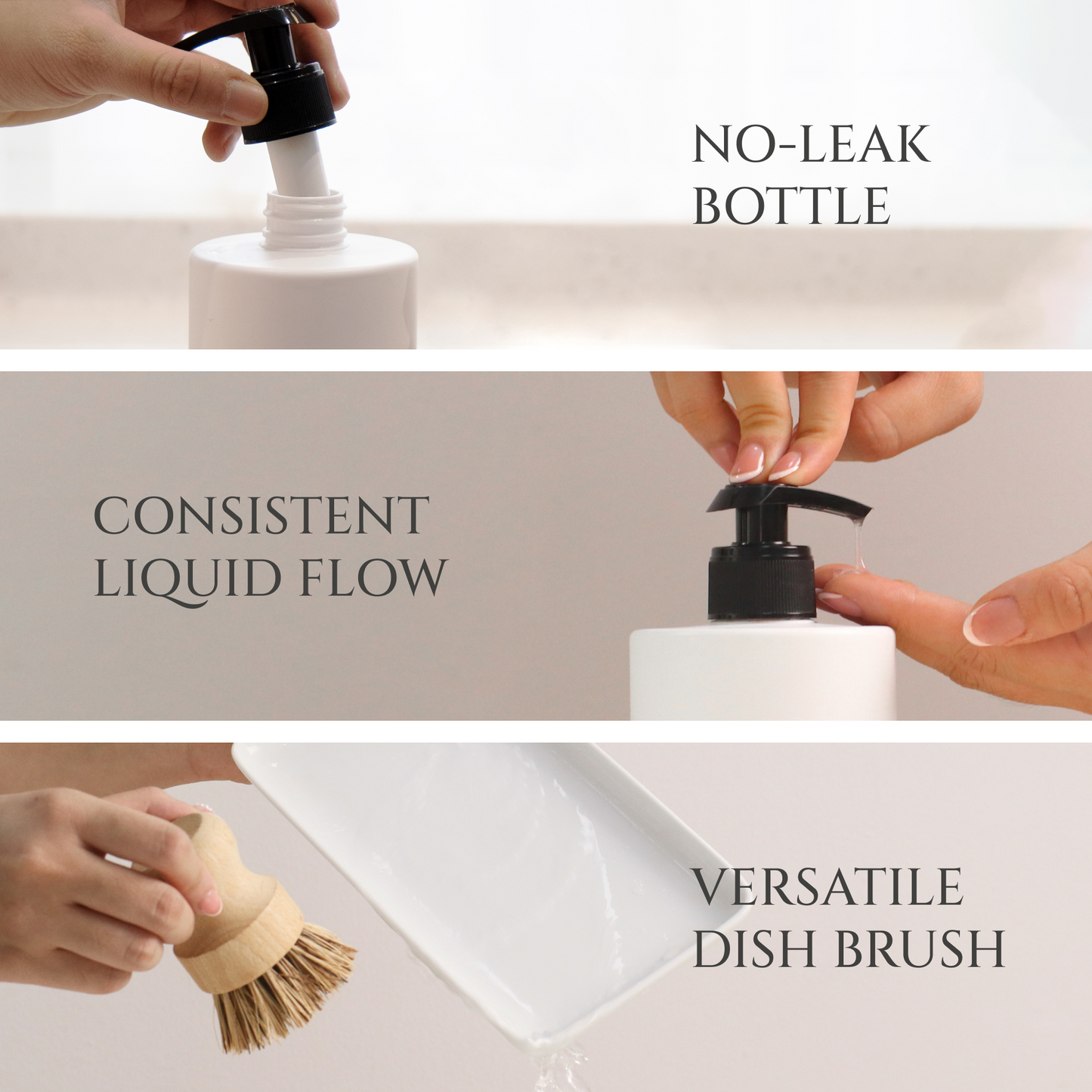 NO-LEAK BOTTLE

CONSISTENT LIQUID FLOW

VERSATILE DISH BRUSH